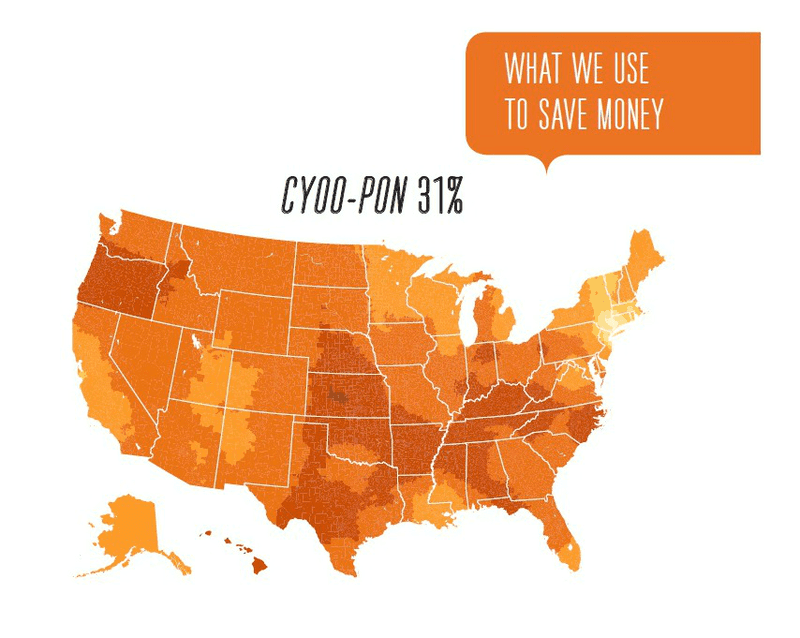 WHAT WE USE TO SAVE MONEY

CYOO-PON 31%