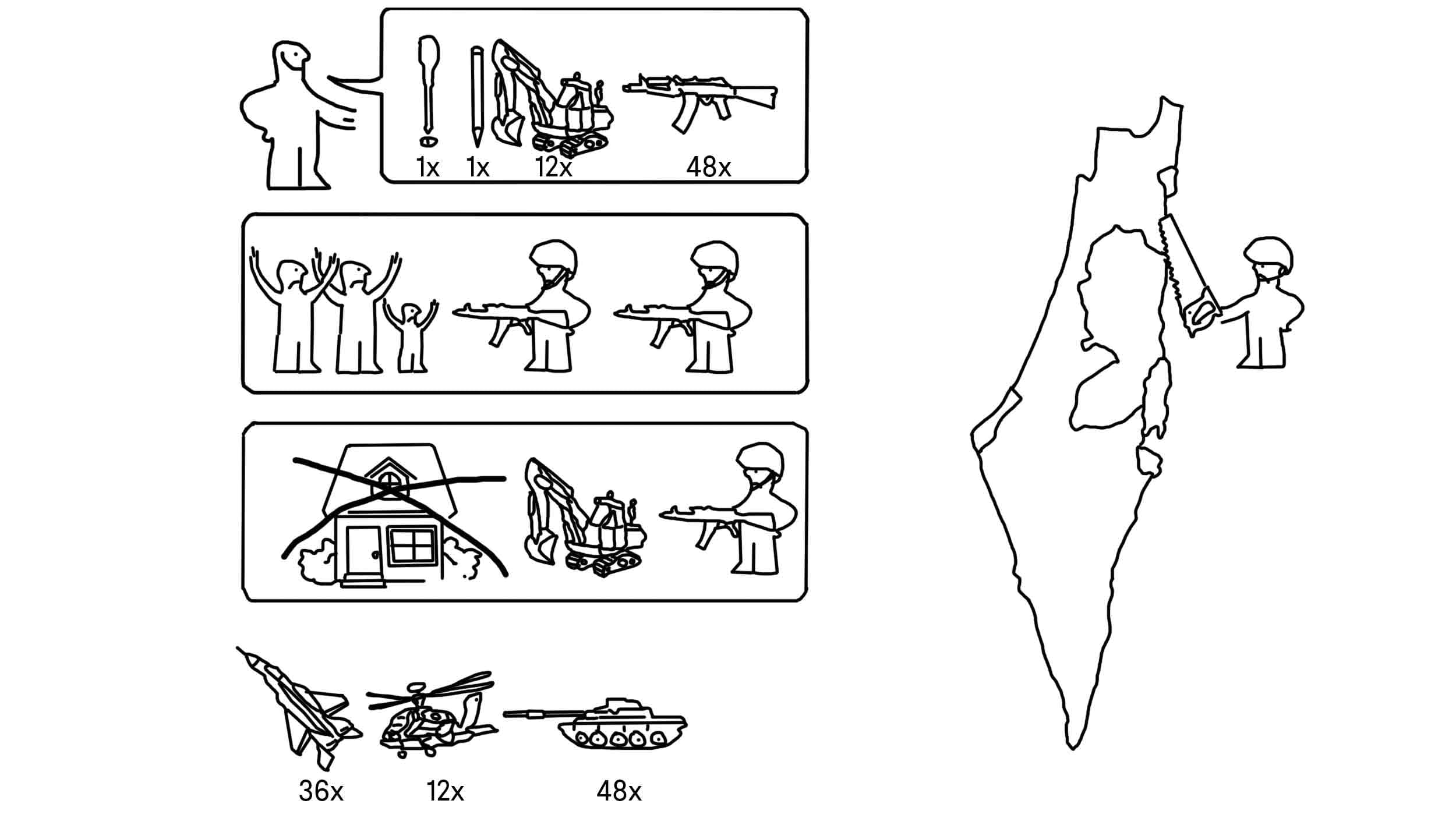 1x 1x 12x 48x

36x 12x 48x