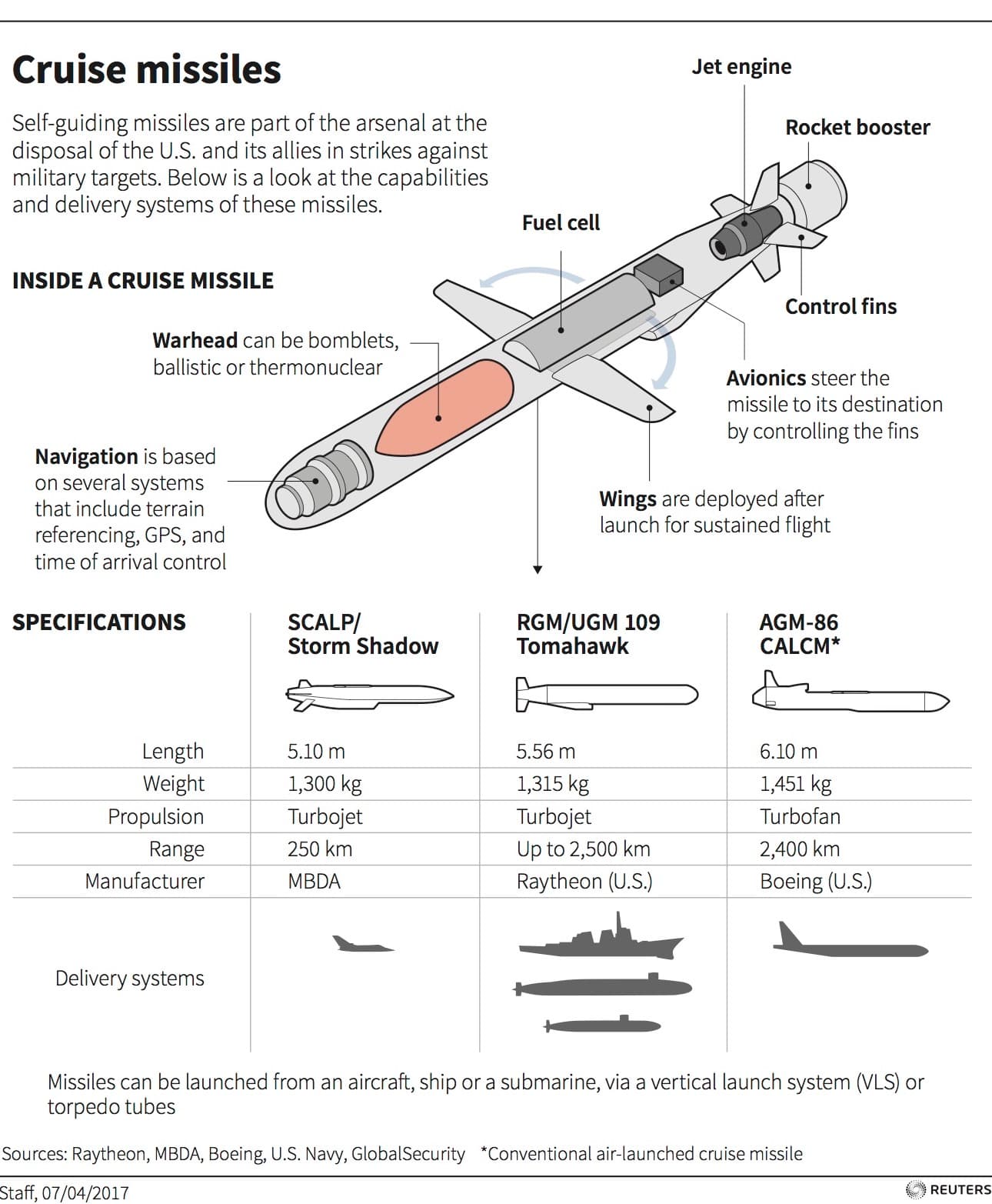 Cruise missiles

Self-guiding missiles are part of the arsenal at the disposal of the U.S. and its allies in strikes against military targets. Below is a look at the capabilities and delivery systems of these missiles.

INSIDE A CRUISE MISSILE

Jet engine

Rocket booster

Fuel cell

Control fins

Warhead can be bomblets, ballistic or thermonuclear

Avionics steer the missile to its destination by controlling the fins

Navigation is based on several systems that include terrain referencing, GPS, and time of arrival control

Wings are deployed after launch for sustained flight

| SPECIFICATIONS | SCALP/ Storm Shadow | RGM/UGM 109 Tomahawk | AGM-86 CALCM* |
|---|---|---|---|
| Length | 5.10 m | 5.56 m | 6.10 m |
| Weight | 1,300 kg | 1,315 kg | 1,451 kg |
| Propulsion | Turbojet | Turbojet | Turbofan |
| Range | 250 km | Up to 2,500 km | 2,400 km |
| Manufacturer | MBDA | Raytheon (U.S.) | Boeing (U.S.) |
| Delivery systems | | | |

Missiles can be launched from an aircraft, ship or a submarine, via a vertical launch system (VLS) or torpedo tubes

Sources: Raytheon, MBDA, Boeing, U.S. Navy, GlobalSecurity *Conventional air-launched cruise missile

Staff, 07/04/2017

REUTERS